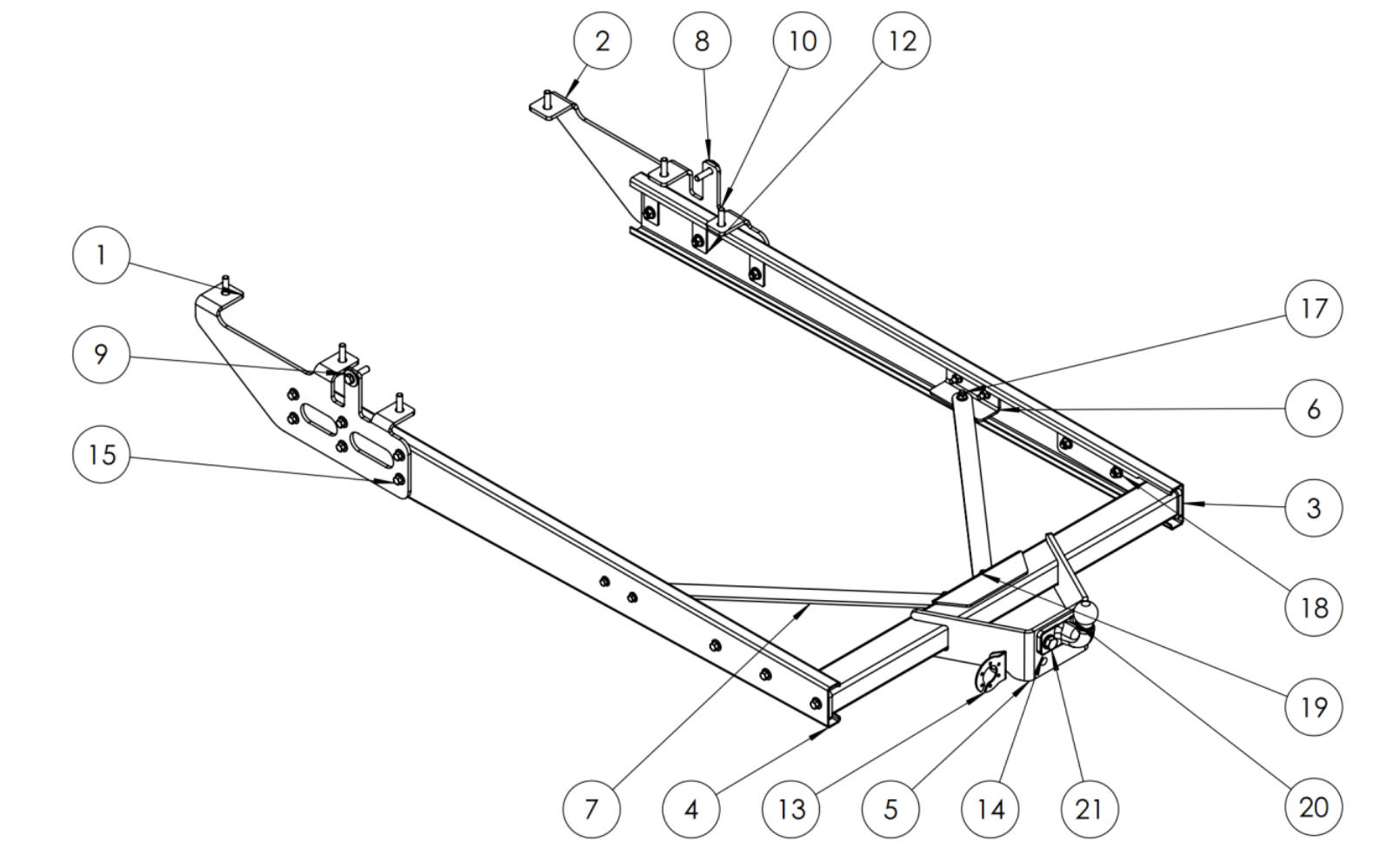 2
8
10
12
1
9
15
17
6
3
18
19
20
7
4
13
5
14
21